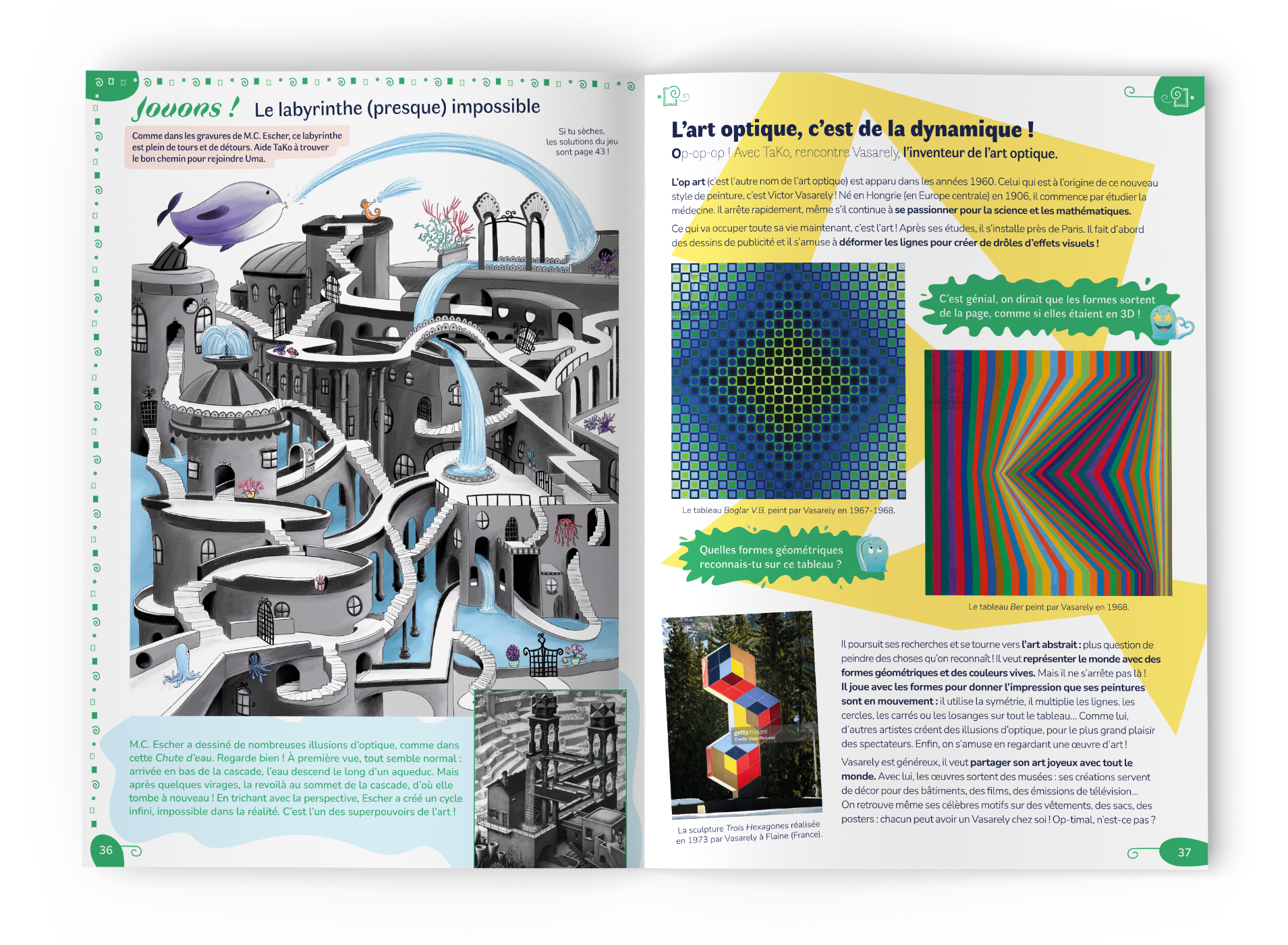 Jouons ! Le labyrinthe (presque) impossible

Comme dans les gravures de M.C. Escher, ce labyrinthe est plein de tours et de détours. Aide TaKo à trouver le bon chemin pour rejoindre Uma.

Si tu sèches, les solutions du jeu sont page 43 !

M.C. Escher a dessiné de nombreuses illusions d'optique, comme dans cette Chute d'eau. Regarde bien ! À première vue, tout semble normal : arrivée en bas de la cascade, l'eau descend le long d'un aqueduc. Mais après quelques virages, la revoilà au sommet de la cascade, d'où elle tombe à nouveau ! En trichant avec la perspective, Escher a créé un cycle infini, impossible dans la réalité. C'est l'un des superpouvoirs de l'art !

36

L'art optique, c'est de la dynamique !

Op-op-op ! Avec TaKo, rencontre Vasarely, l'inventeur de l'art optique.

L'op art (c'est l'autre nom de l'art optique) est apparu dans les années 1960. Celui qui est à l'origine de ce nouveau style de peinture, c'est Victor Vasarely ! Né en Hongrie (en Europe centrale) en 1906, il commence par étudier la médecine. Il arrête rapidement, même s'il continue à se passionner pour la science et les mathématiques.

Ce qui va occuper toute sa vie maintenant, c'est l'art ! Après ses études, il s'installe près de Paris. Il fait d'abord des dessins de publicité et il s'amuse à déformer les lignes pour créer de drôles d'effets visuels !

C'est génial, on dirait que les formes sortent de la page, comme si elles étaient en 3D !

Le tableau Boglar V.B. peint par Vasarely en 1967-1968.

Quelles formes géométriques reconnais-tu sur ce tableau ?

Le tableau Ber peint par Vasarely en 1968.

gettyimages Credit: View Pictures

La sculpture Trois Hexagones réalisée en 1973 par Vasarely à Flaine (France).

Il poursuit ses recherches et se tourne vers l'art abstrait : plus question de peindre des choses qu'on reconnaît ! Il veut représenter le monde avec des formes géométriques et des couleurs vives. Mais il ne s'arrête pas là ! Il joue avec les formes pour donner l'impression que ses peintures sont en mouvement : il utilise la symétrie, il multiplie les lignes, les cercles, les carrés ou les losanges sur tout le tableau... Comme lui, d'autres artistes créent des illusions d'optique, pour le plus grand plaisir des spectateurs. Enfin, on s'amuse en regardant une œuvre d'art !

Vasarely est généreux, il veut partager son art joyeux avec tout le monde. Avec lui, les œuvres sortent des musées : ses créations servent de décor pour des bâtiments, des films, des émissions de télévision... On retrouve même ses célèbres motifs sur des vêtements, des sacs, des posters : chacun peut avoir un Vasarely chez soi ! Op-timal, n'est-ce pas ?

37